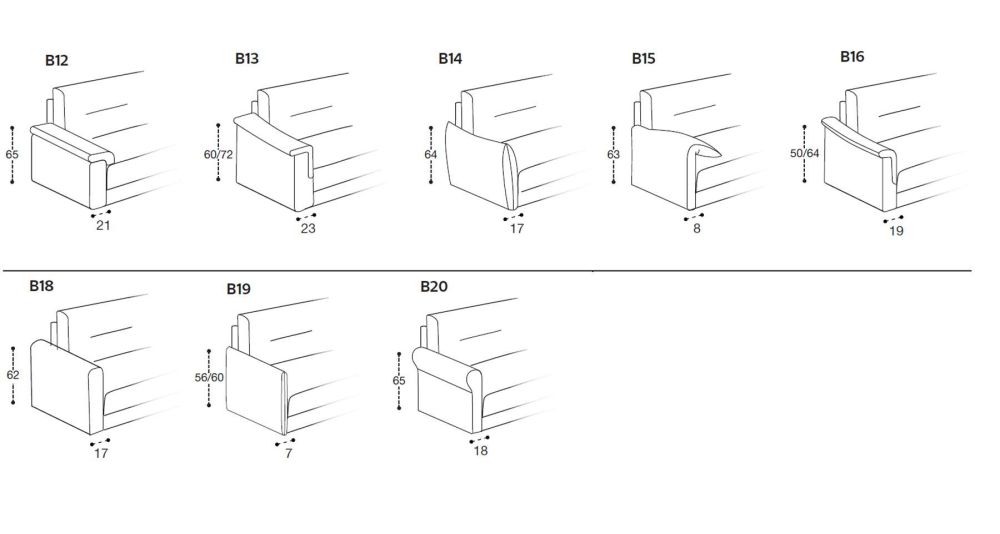 B12
65
21

B13
60/72
23

B14
64
17

B15
63
8

B16
50/64
19

B18
62
17

B19
56/60
7

B20
65
18