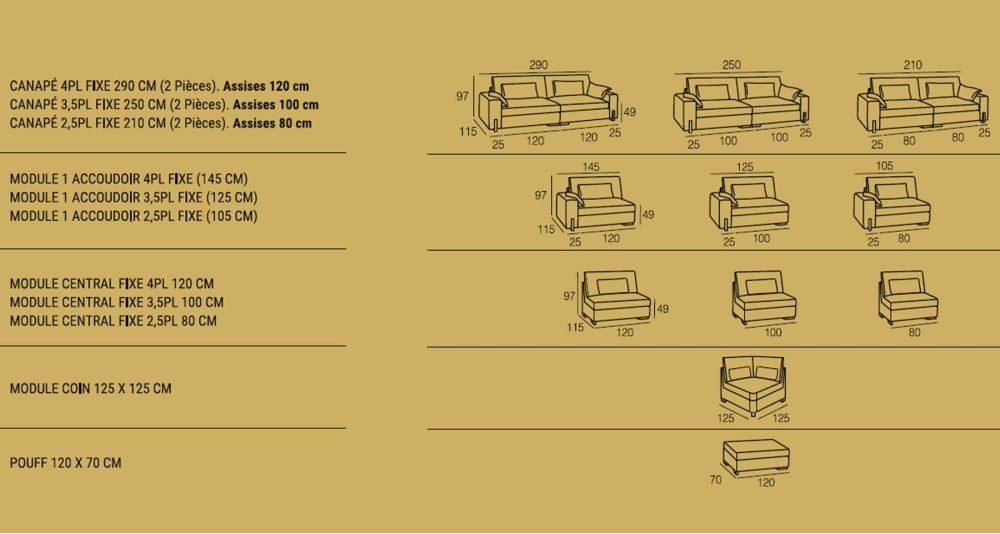 CANAPÉ 4PL FIXE 290 CM (2 Pièces). Assises 120 cm
CANAPÉ 3,5PL FIXE 250 CM (2 Pièces). Assises 100 cm
CANAPÉ 2,5PL FIXE 210 CM (2 Pièces). Assises 80 cm

290
97
49
115
25
120
120
25

250
25
100
100
25

210
25
80
80
25

MODULE 1 ACCOUDOIR 4PL FIXE (145 CM)
MODULE 1 ACCOUDOIR 3,5PL FIXE (125 CM)
MODULE 1 ACCOUDOIR 2,5PL FIXE (105 CM)

145
97
49
115
25
120

125
25
100

105
25
80

MODULE CENTRAL FIXE 4PL 120 CM
MODULE CENTRAL FIXE 3,5PL 100 CM
MODULE CENTRAL FIXE 2,5PL 80 CM

97
49
115
120

100

80

MODULE COIN 125 X 125 CM

125
125

POUFF 120 X 70 CM

70
120