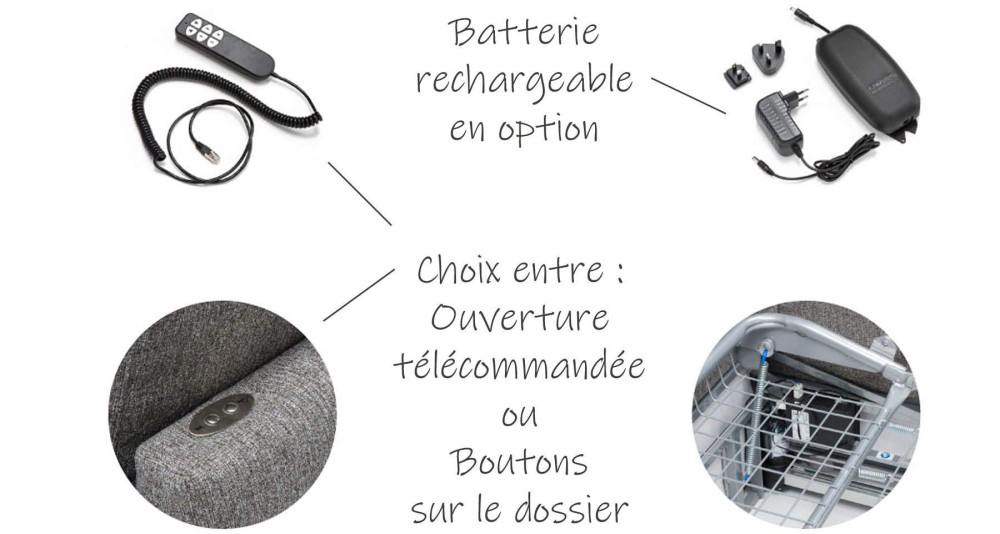 Batterie rechargeable en option

Choix entre :
Ouverture
télécommandée
ou
Boutons
sur le dossier